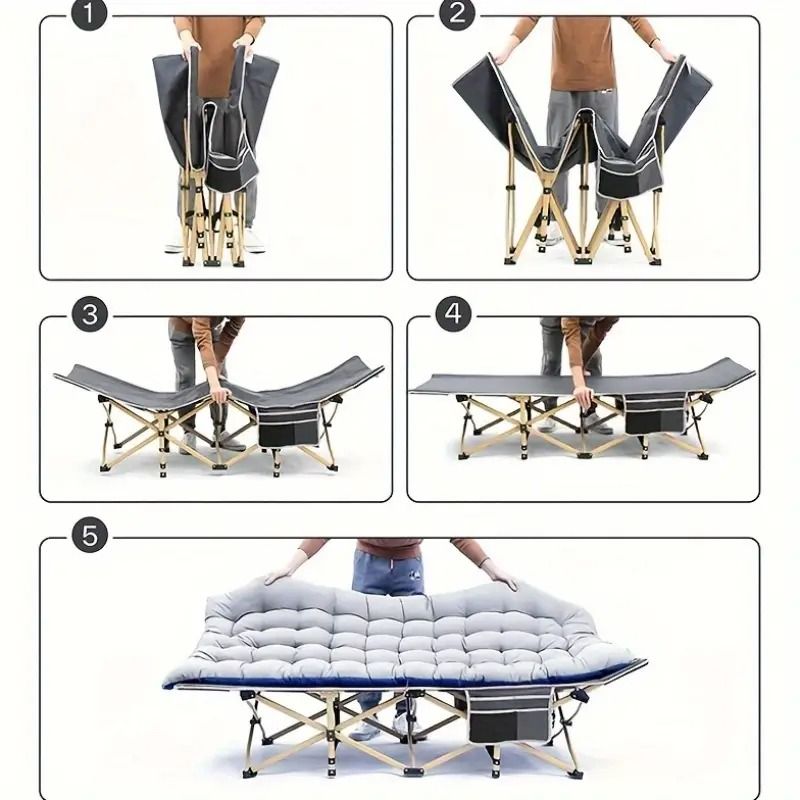 1

2

3

4

5